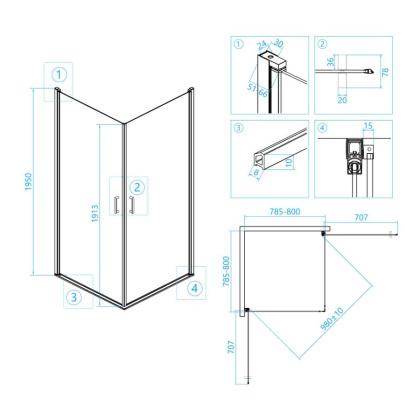 1
1950
1913
2
3
4
1
24
30
51-66
2
36
78
20
3
8
10
4
15
785-800
707
785-800
980±10
707