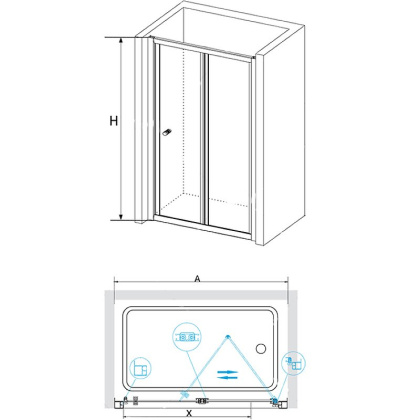 H

A

X