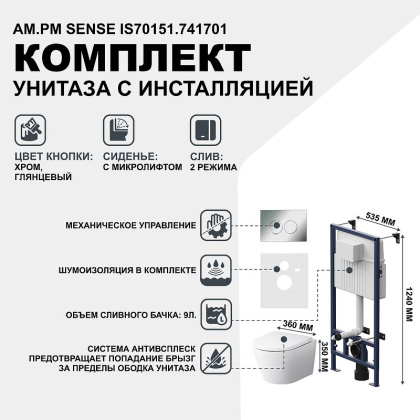 AM.PM SENSE IS70151.741701

КОМПЛЕКТ

УНИТАЗА С ИНСТАЛЛЯЦИЕЙ

ЦВЕТ КНОПКИ: ХРОМ, ГЛЯНЦЕВЫЙ

СИДЕНЬЕ: С МИКРОЛИФТОМ

СЛИВ: 2 РЕЖИМА

МЕХАНИЧЕСКОЕ УПРАВЛЕНИЕ

ШУМОИЗОЛЯЦИЯ В КОМПЛЕКТЕ

ОБЪЕМ СЛИВНОГО БАЧКА: 9Л.

СИСТЕМА АНТИВСПЛЕСК ПРЕДОТВРАЩАЕТ ПОПАДАНИЕ БРЫЗГ ЗА ПРЕДЕЛЫ ОБОДКА УНИТАЗА

535 ММ

1240 ММ

360 ММ

350 ММ