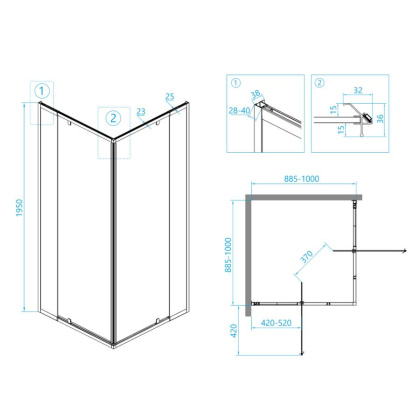 1
2
23
25
1950
1
38
28-40
2
32
15
36
15
885-1000
885-1000
370
420-520
420