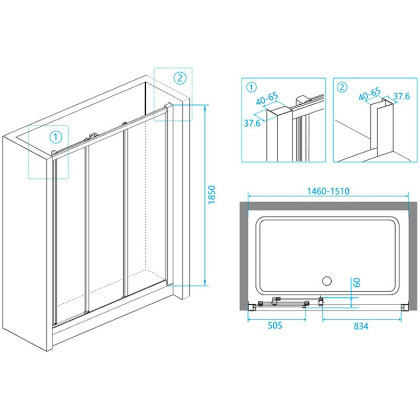 2
1
1850
1
40-65
37.6
2
40-65
37.6
1460-1510
60
505
834