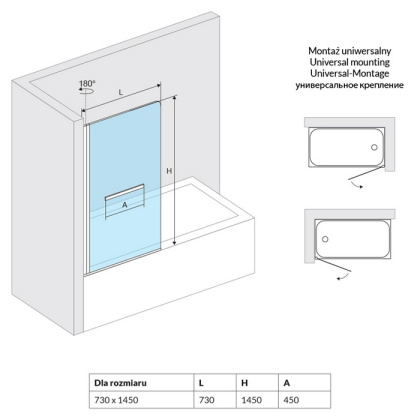 180°

L

H

A

Montaż uniwersalny
Universal mounting
Universal-Montage
универсальное крепление

| Dla rozmiaru | L | H | A |
|---|---|---|---|
| 730 x 1450 | 730 | 1450 | 450 |