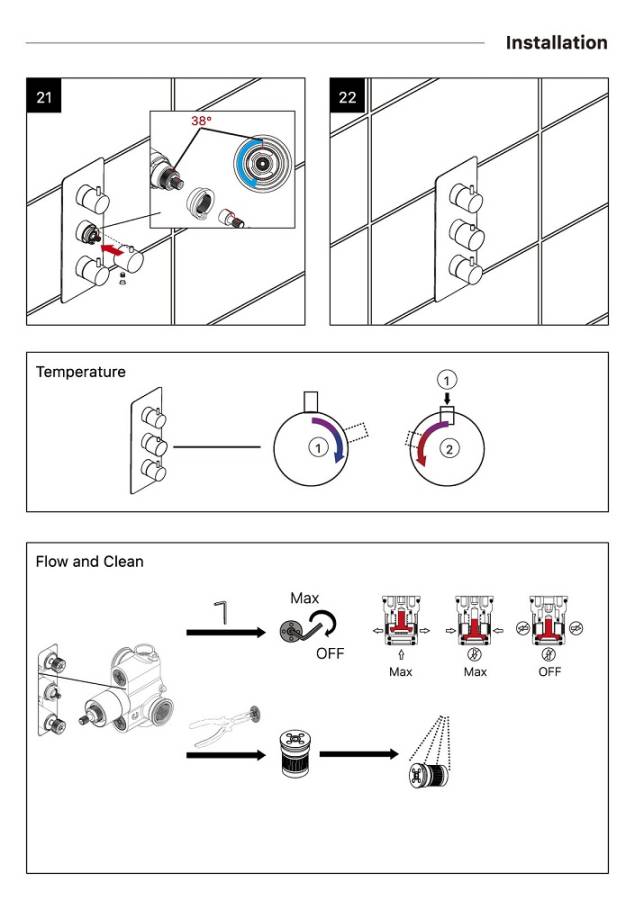 Installation

21

38°

22

Temperature

1

1

2

Flow and Clean

Max

OFF

Max

Max

OFF