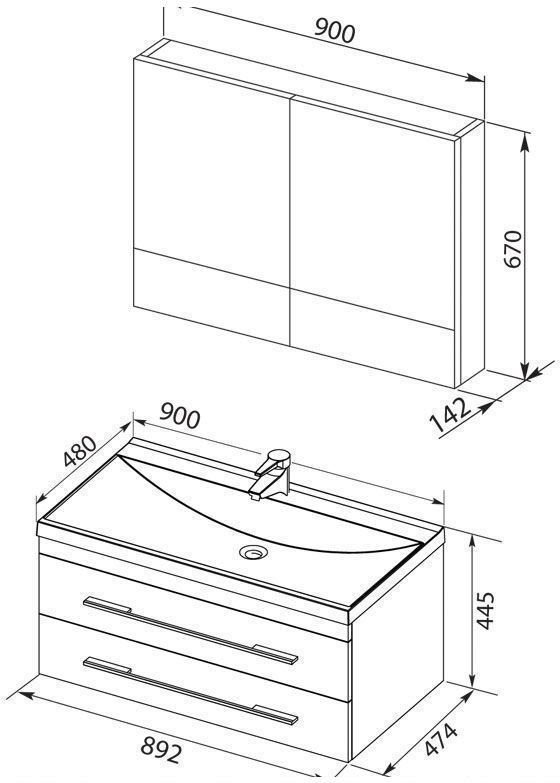 900
670
142
900
480
445
892
474