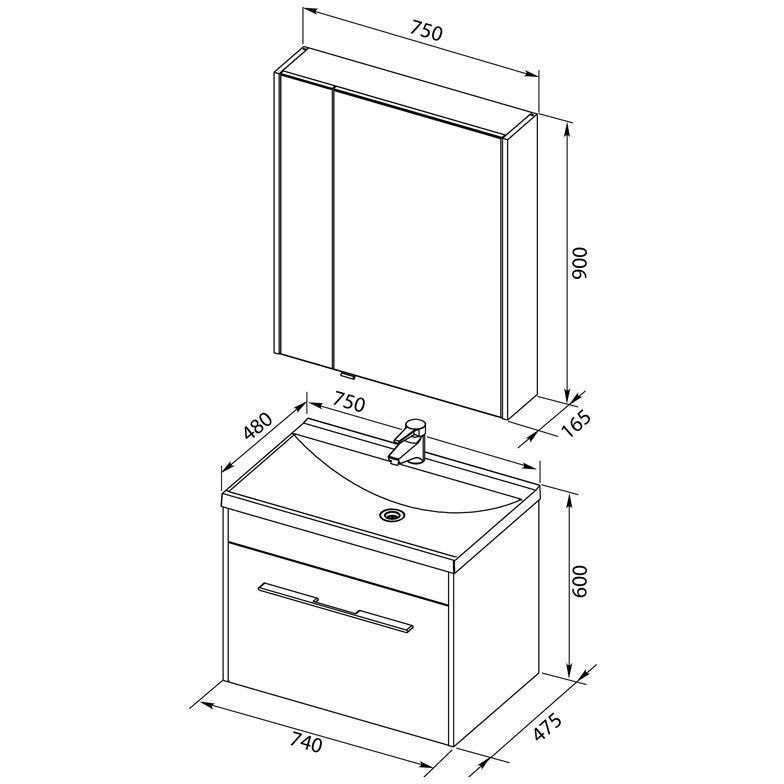 750
900
165
480
750
600
740
475