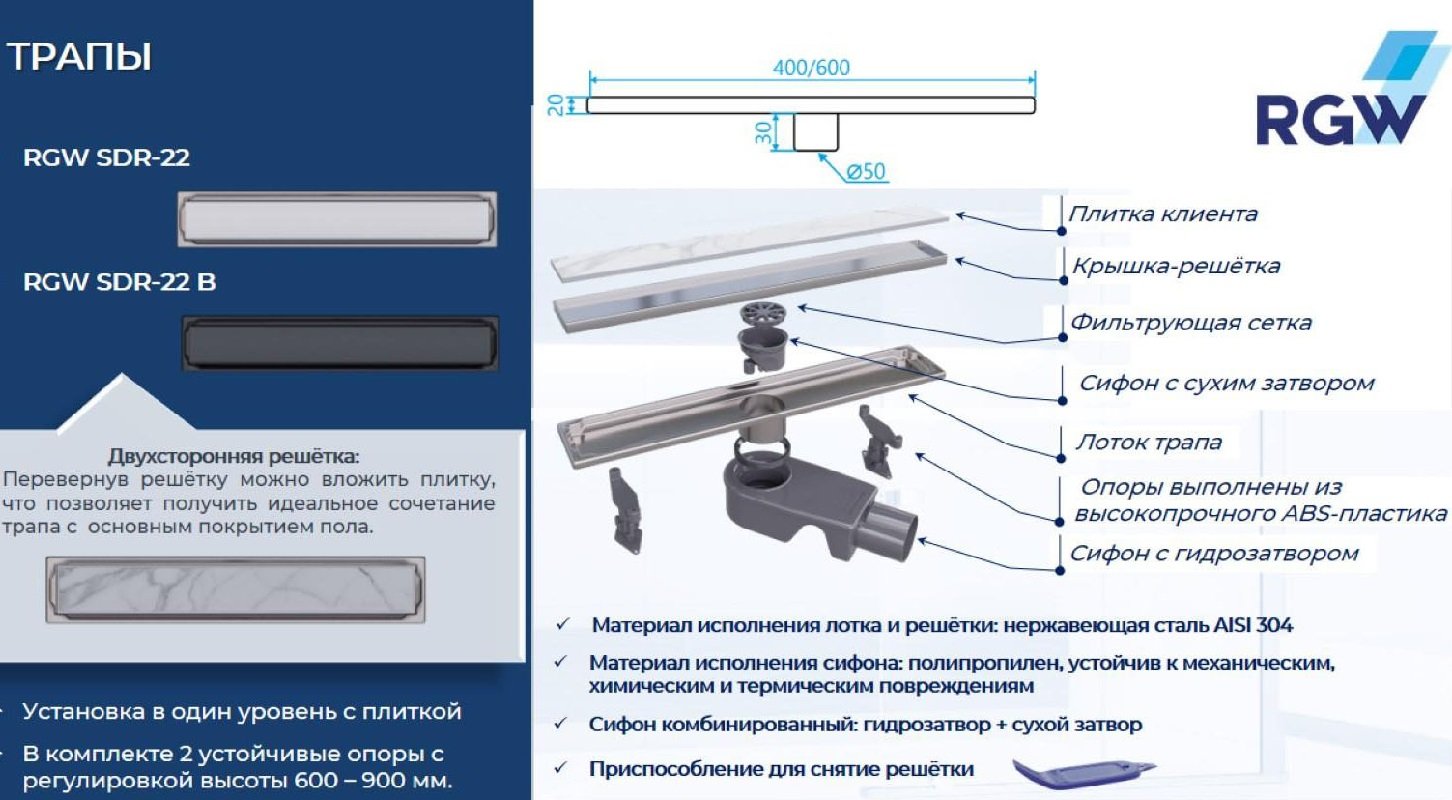 ТРАПЫ

RGW SDR-22

RGW SDR-22 B

Двухсторонняя решётка:
Перевернув решётку можно вложить плитку, что позволяет получить идеальное сочетание трапа с основным покрытием пола.

• Установка в один уровень с плиткой

• В комплекте 2 устойчивые опоры с регулировкой высоты 600 – 900 мм.

400/600

20

30

Ø50

RGW

Плитка клиента

Крышка-решётка

Фильтрующая сетка

Сифон с сухим затвором

Лоток трапа

Опоры выполнены из высокопрочного ABS-пластика

Сифон с гидрозатвором

✓ Материал исполнения лотка и решётки: нержавеющая сталь AISI 304

✓ Материал исполнения сифона: полипропилен, устойчив к механическим, химическим и термическим повреждениям

✓ Сифон комбинированный: гидрозатвор + сухой затвор

✓ Приспособление для снятие решётки