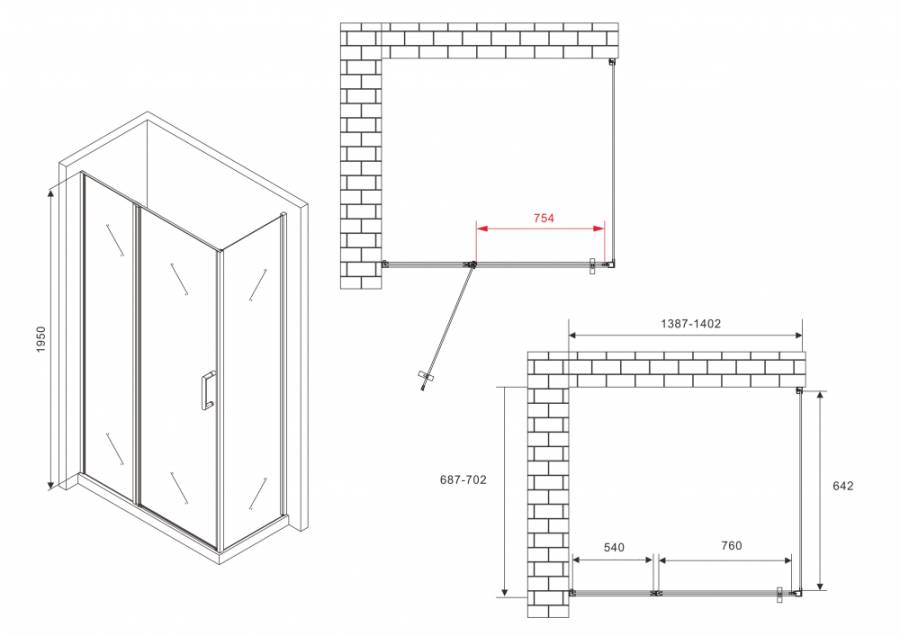 1950

754

1387-1402

687-702

642

540

760