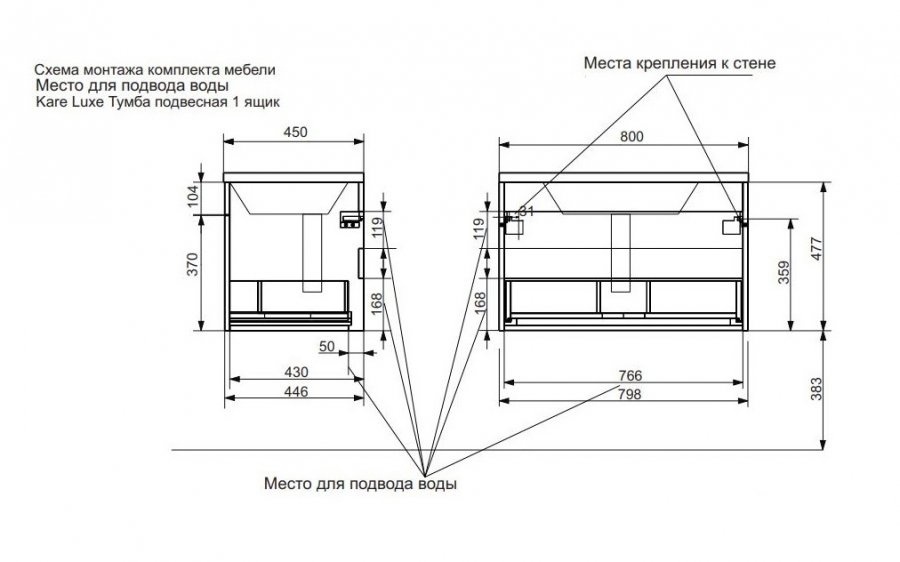 Схема монтажа комплекта мебели
Место для подвода воды
Kare Luxe Тумба подвесная 1 ящик

Места крепления к стене

450
104
370
119
168
50
430
446

800
31
119
168
359
477
766
798
383

Место для подвода воды