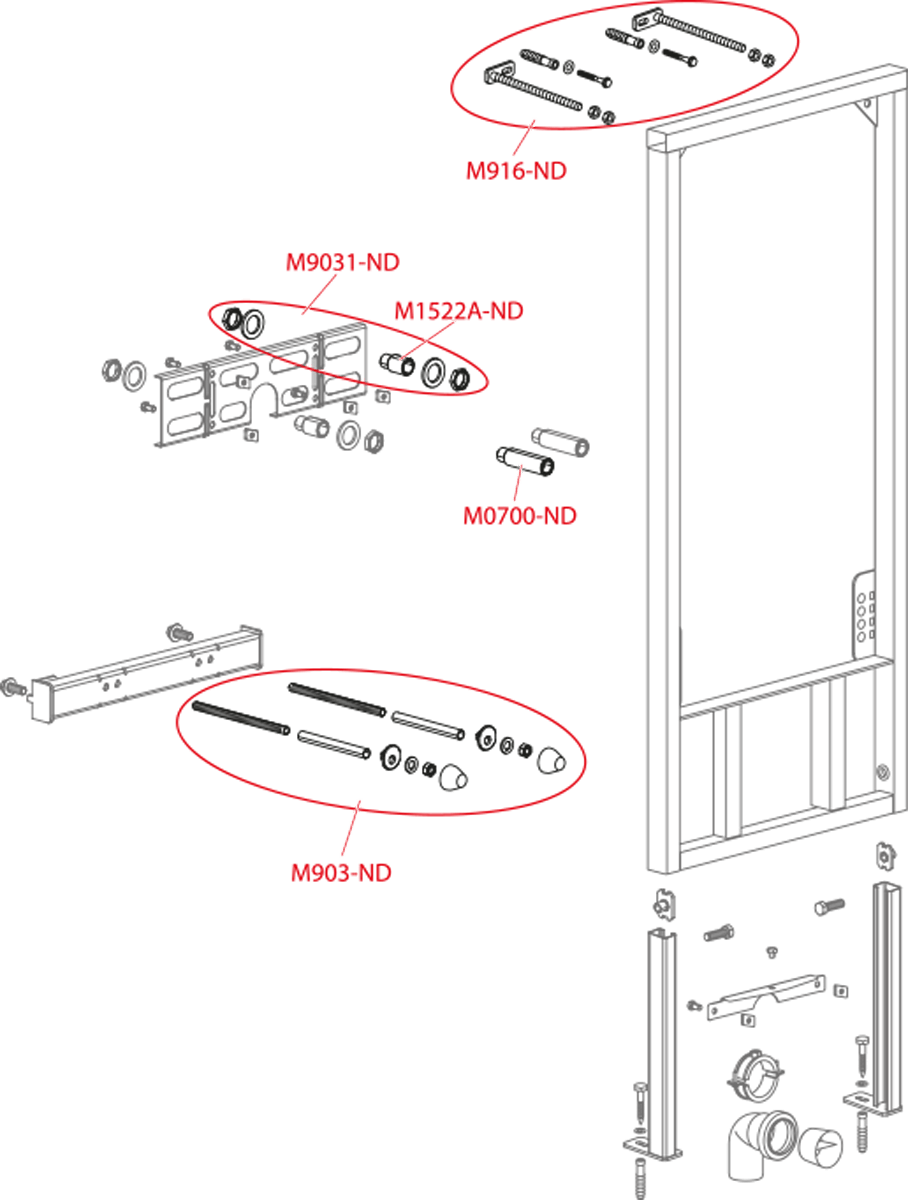 M916-ND

M9031-ND

M1522A-ND

M0700-ND

M903-ND