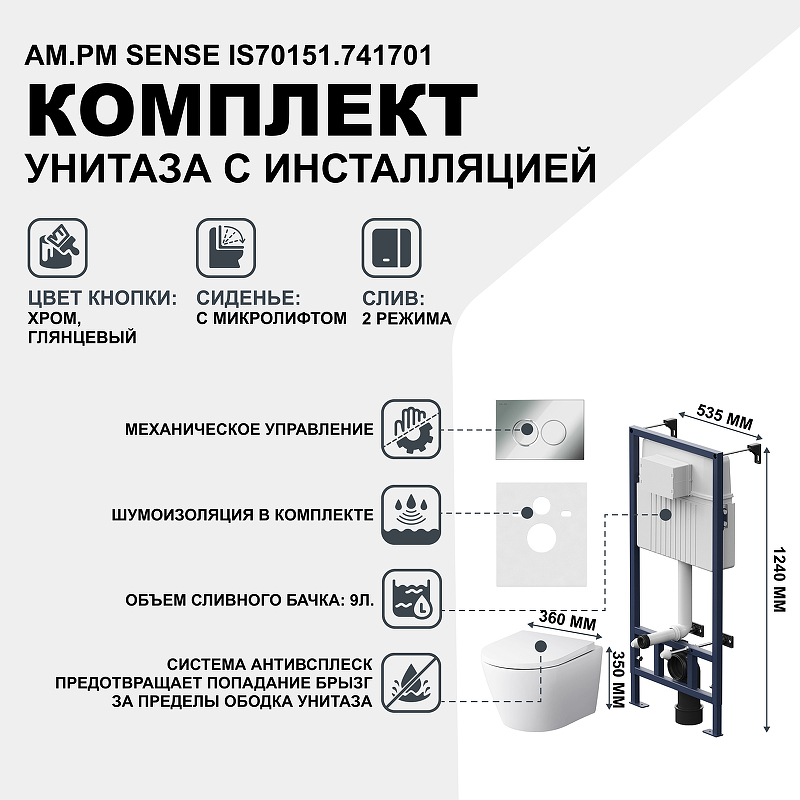 AM.PM SENSE IS70151.741701

КОМПЛЕКТ

УНИТАЗА С ИНСТАЛЛЯЦИЕЙ

ЦВЕТ КНОПКИ: ХРОМ, ГЛЯНЦЕВЫЙ

СИДЕНЬЕ: С МИКРОЛИФТОМ

СЛИВ: 2 РЕЖИМА

МЕХАНИЧЕСКОЕ УПРАВЛЕНИЕ

ШУМОИЗОЛЯЦИЯ В КОМПЛЕКТЕ

ОБЪЕМ СЛИВНОГО БАЧКА: 9Л.

СИСТЕМА АНТИВСПЛЕСК ПРЕДОТВРАЩАЕТ ПОПАДАНИЕ БРЫЗГ ЗА ПРЕДЕЛЫ ОБОДКА УНИТАЗА

535 ММ

1240 ММ

360 ММ

350 ММ