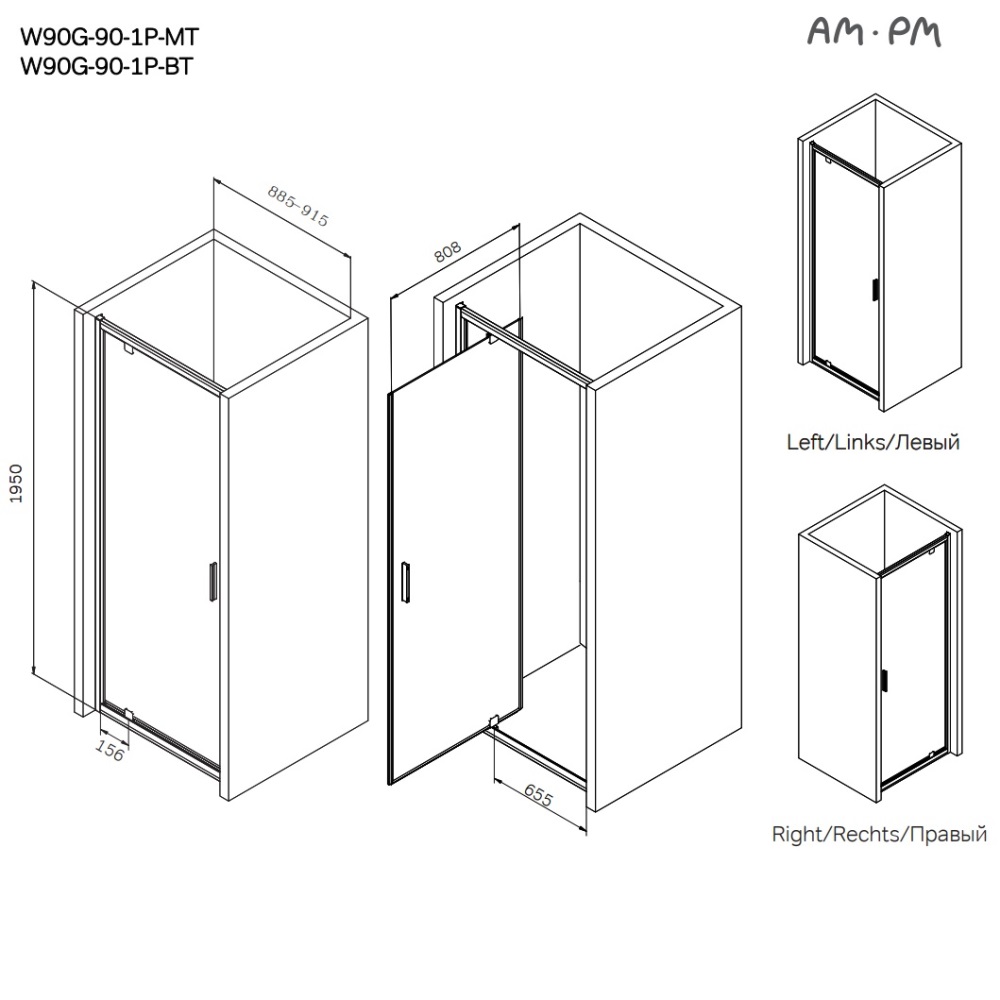 W90G-90-1P-MT
W90G-90-1P-BT

AM·PM

885-915

1950

156

808

655

Left/Links/Левый

Right/Rechts/Правый