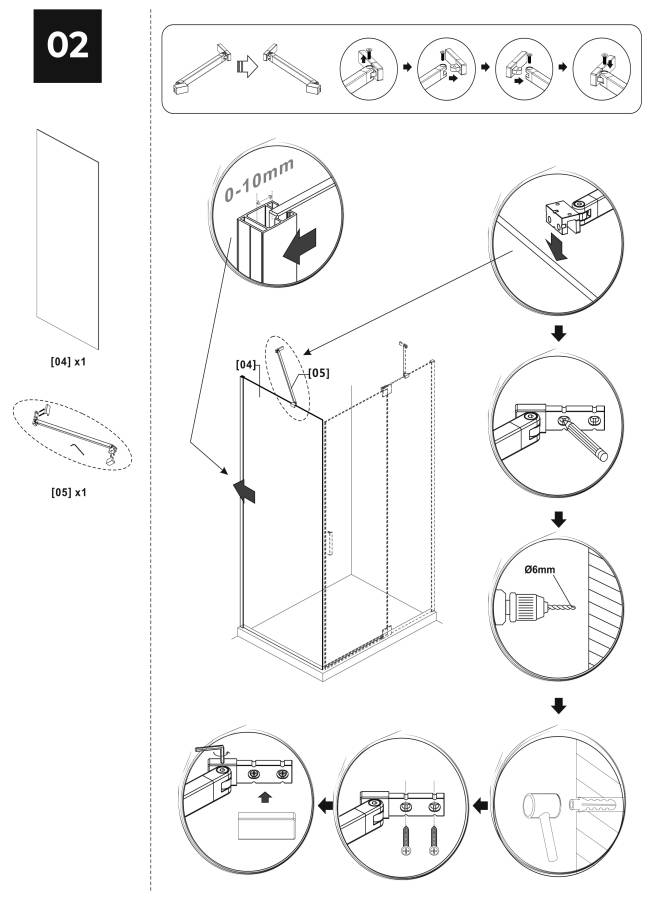 02

[04] x1

[05] x1

0-10mm

[04]

[05]

Ø6mm