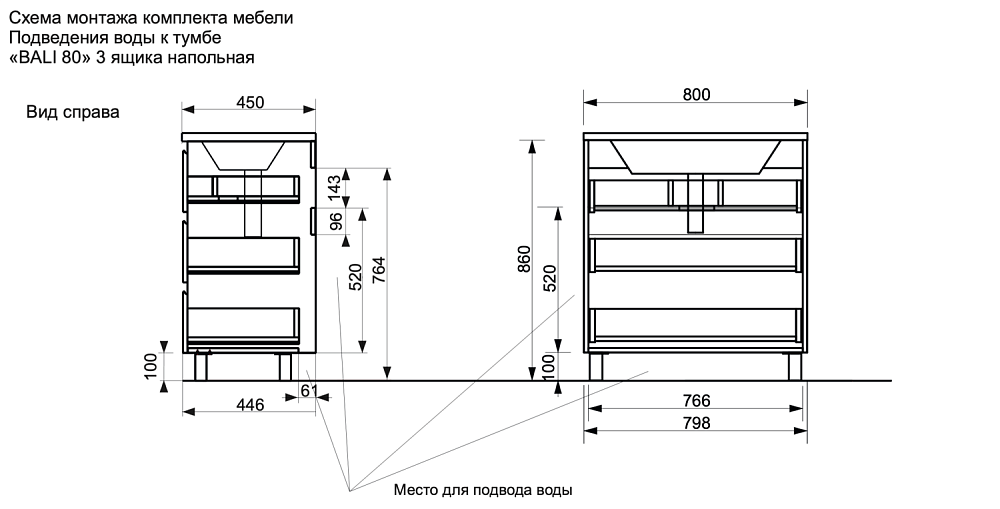 Схема монтажа комплекта мебели
Подведения воды к тумбе
«BALI 80» 3 ящика напольная

Вид справа

450
143
96
520
764
100
446
61

800
860
520
100
766
798

Место для подвода воды