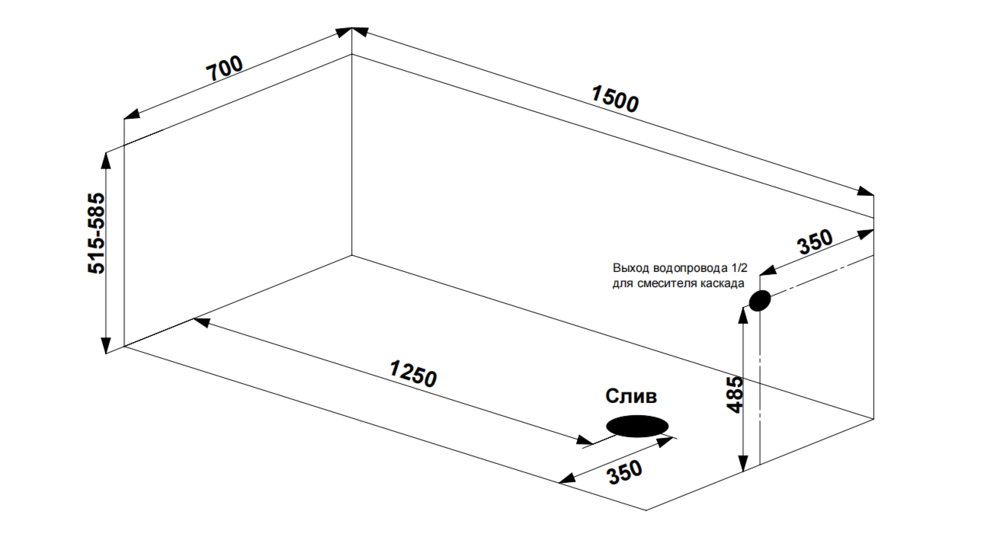 700

1500

515-585

350

Выход водопровода 1/2
для смесителя каскада

1250

Слив

485

350