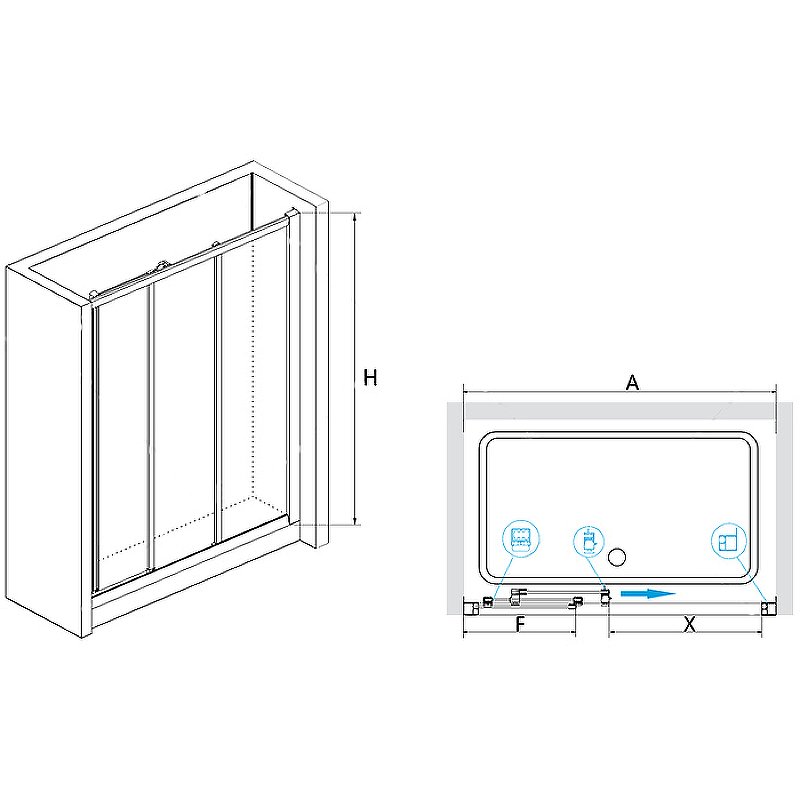 H

A

F

X