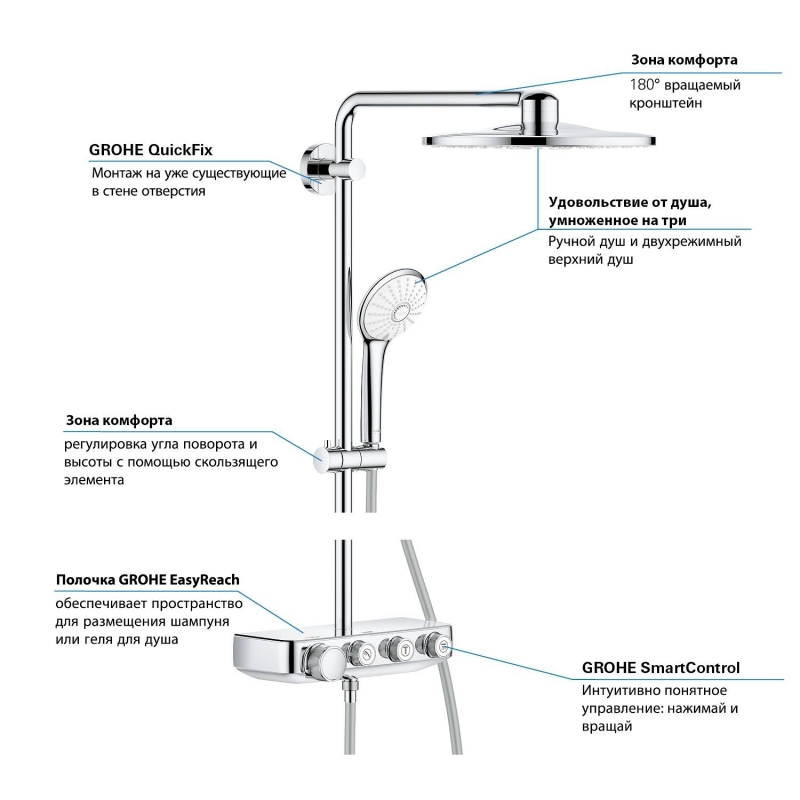 Зона комфорта
180° вращаемый кронштейн

GROHE QuickFix
Монтаж на уже существующие в стене отверстия

Удовольствие от душа, умноженное на три
Ручной душ и двухрежимный верхний душ

Зона комфорта
регулировка угла поворота и высоты с помощью скользящего элемента

Полочка GROHE EasyReach
обеспечивает пространство для размещения шампуня или геля для душа

GROHE SmartControl
Интуитивно понятное управление: нажимай и вращай