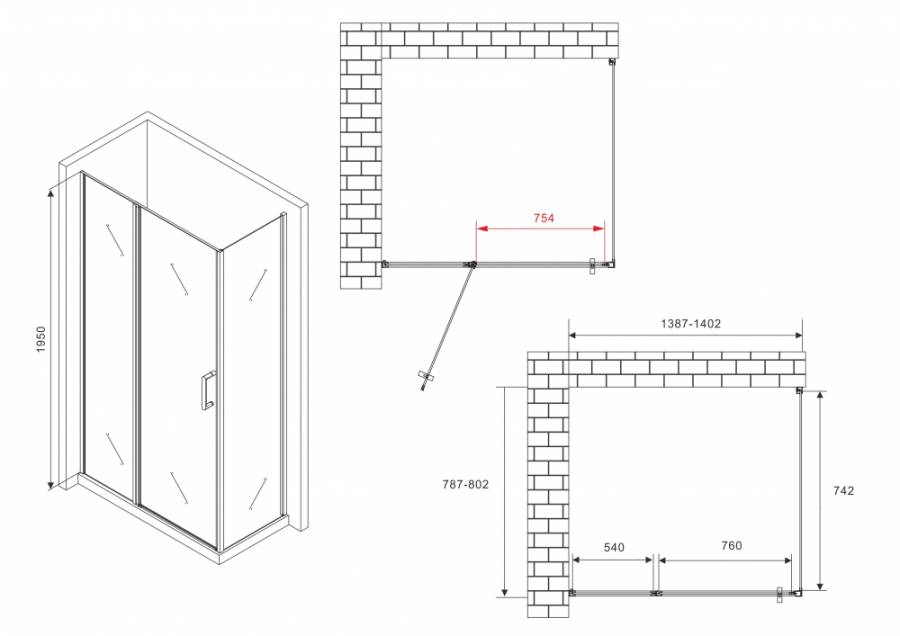 1950

754

1387-1402

787-802

742

540

760