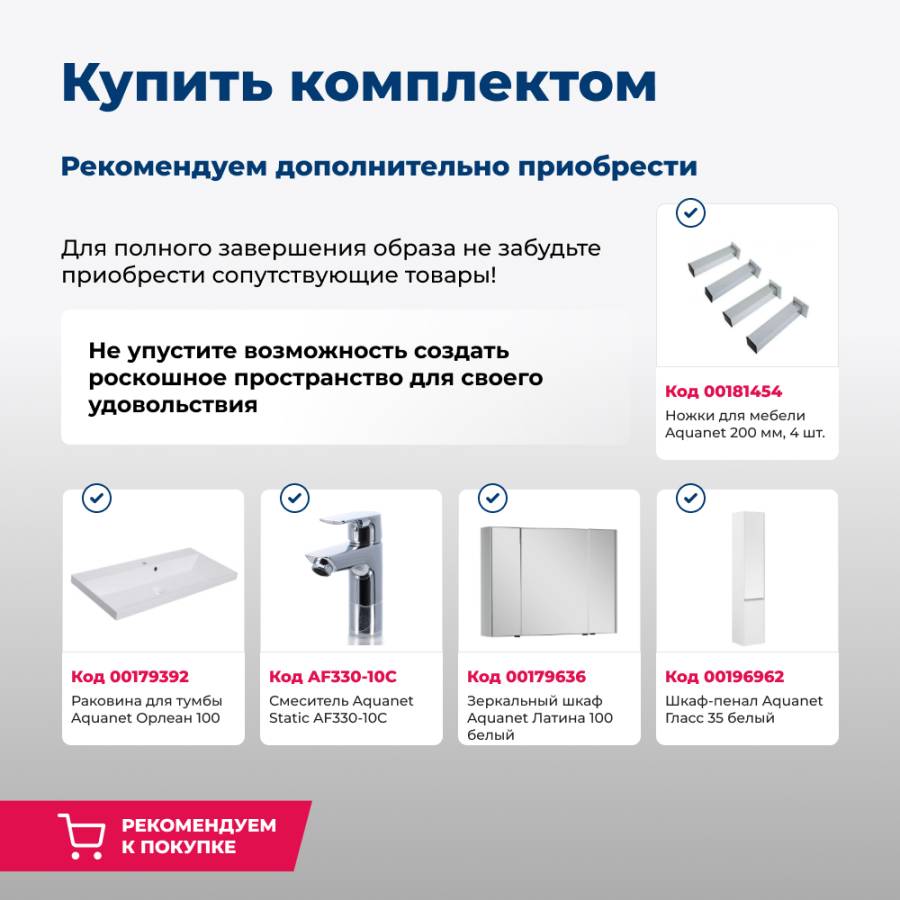 Купить комплектом

Рекомендуем дополнительно приобрести

Для полного завершения образа не забудьте приобрести сопутствующие товары!

Не упустите возможность создать роскошное пространство для своего удовольствия

Код 00181454
Ножки для мебели Aquanet 200 мм, 4 шт.

Код 00179392
Раковина для тумбы Aquanet Орлеан 100

Код AF330-10C
Смеситель Aquanet Static AF330-10C

Код 00179636
Зеркальный шкаф Aquanet Латина 100 белый

Код 00196962
Шкаф-пенал Aquanet Гласс 35 белый

РЕКОМЕНДУЕМ К ПОКУПКЕ