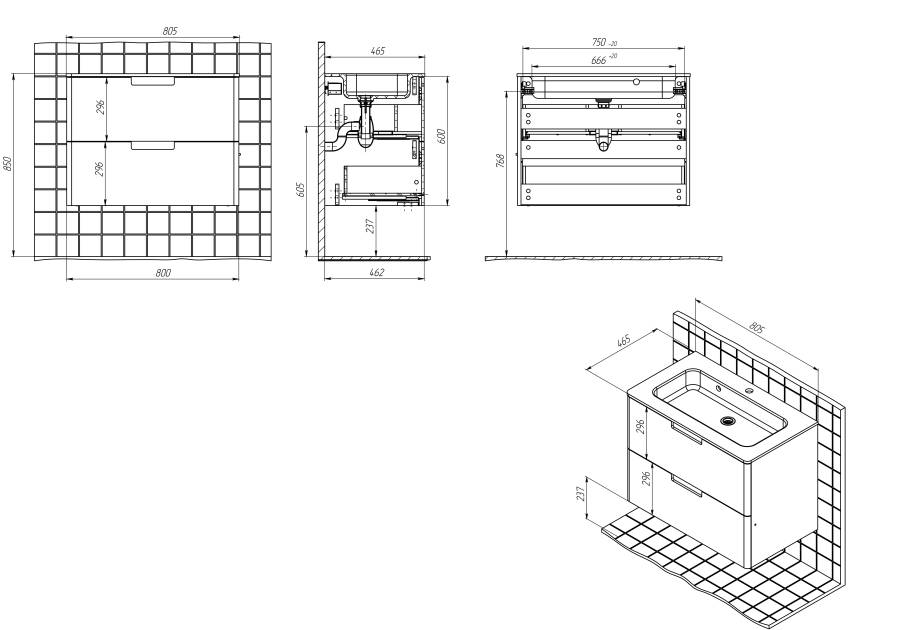 805
296
296
850
800

465
600
605
237
462

750 -20
666 +20
768

465
805
296
296
237