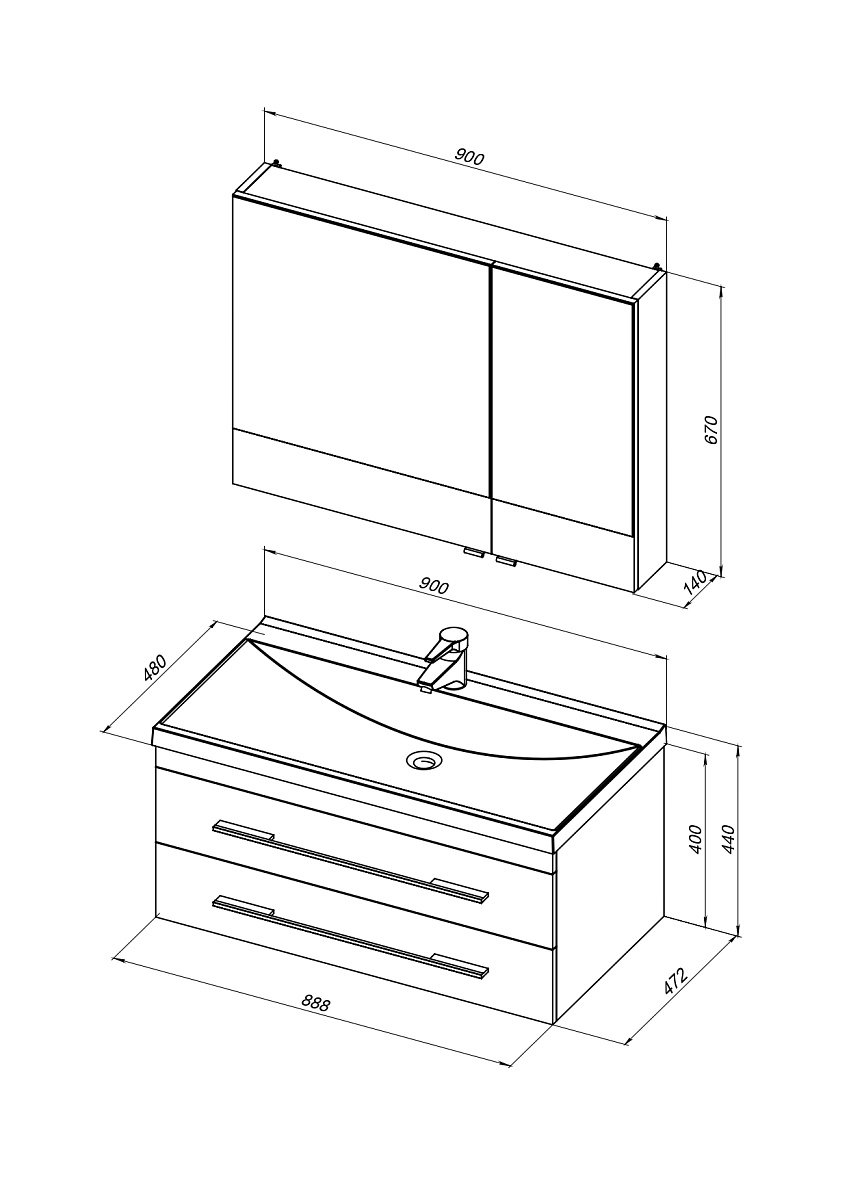 900

670

140

900

480

400

440

888

472