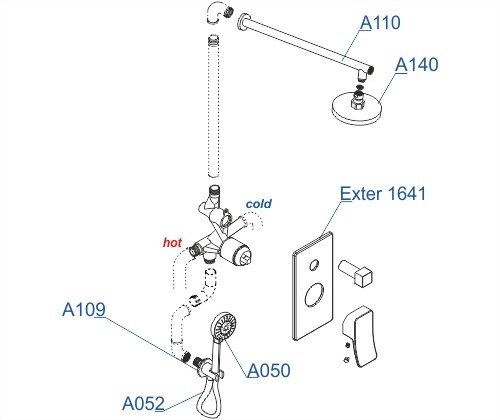 A110
A140
Exter 1641
cold
hot
A109
A050
A052