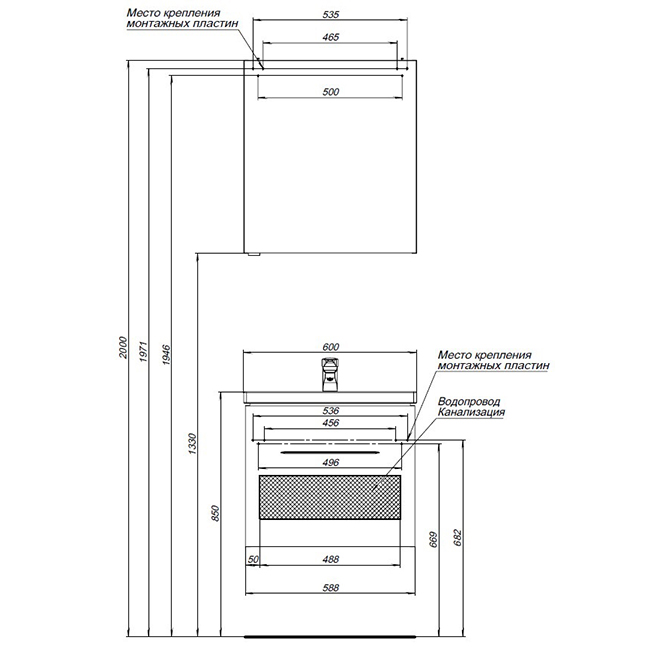 Место крепления монтажных пластин

535

465

500

2000

1971

1946

1330

600

Место крепления монтажных пластин

Водопровод Канализация

536

456

496

850

669

682

50

488

588